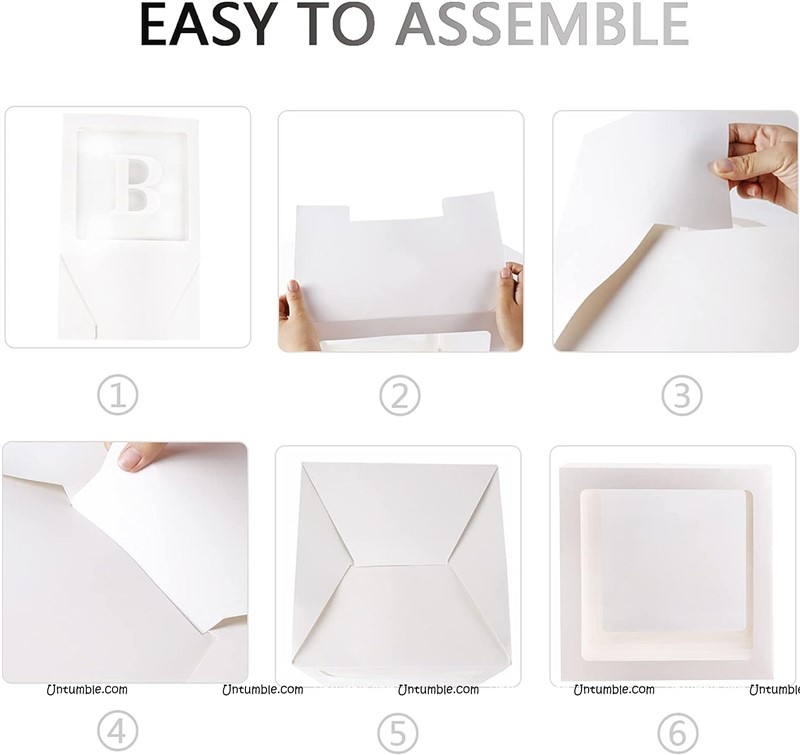 EASY TO ASSEMBLE

B

①

②

③

Untumble.com Untumble.com Untumble.com Untumble.com Untumble

④

⑤

⑥